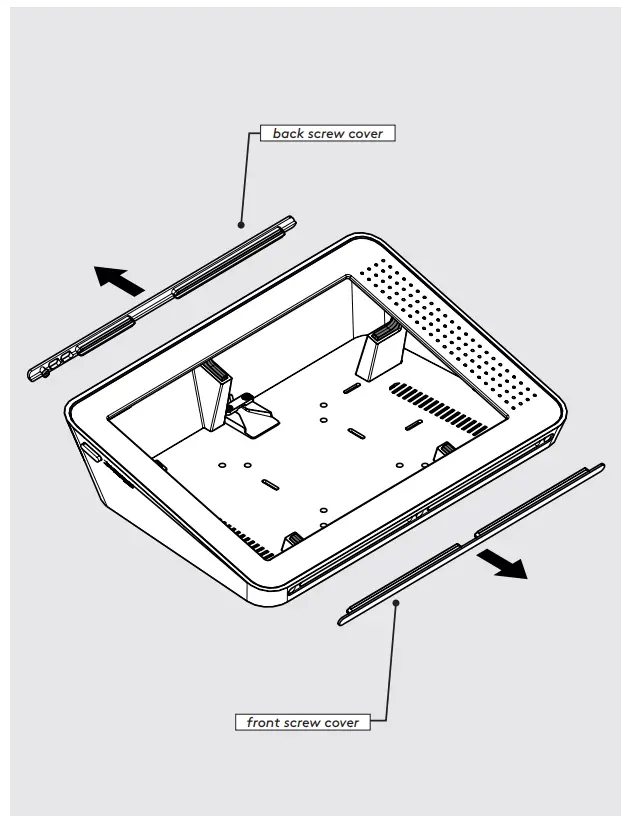 back screw cover

front screw cover