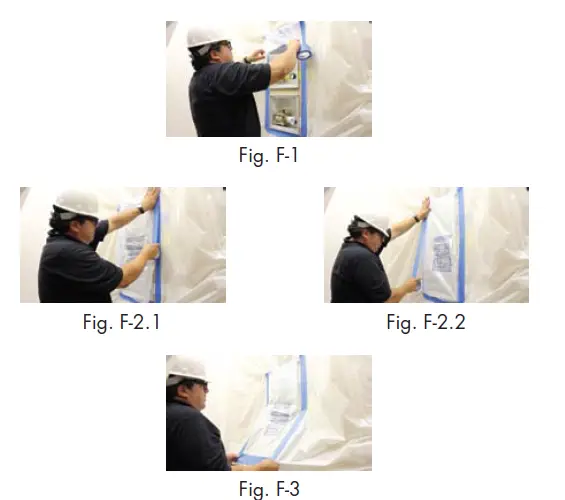 Fig. F-1

Fig. F-2.1

Fig. F-2.2

Fig. F-3