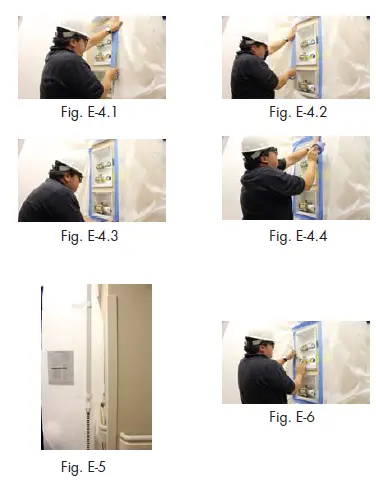 Fig. E-4.1

Fig. E-4.2

Fig. E-4.3

Fig. E-4.4

Fig. E-5

Fig. E-6