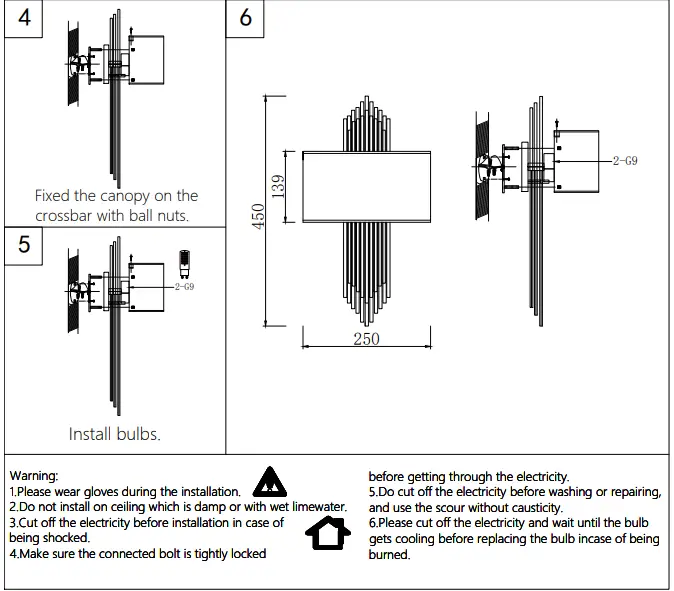 4

Fixed the canopy on the crossbar with ball nuts.

5

2-G9

Install bulbs.

6

450

139

250

2-G9

Warning:
1.Please wear gloves during the installation.
2.Do not install on ceiling which is damp or with wet limewater.
3.Cut off the electricity before installation in case of being shocked.
4.Make sure the connected bolt is tightly locked before getting through the electricity.
5.Do cut off the electricity before washing or repairing, and use the scour without causticity.
6.Please cut off the electricity and wait until the bulb gets cooling before replacing the bulb incase of being burned.