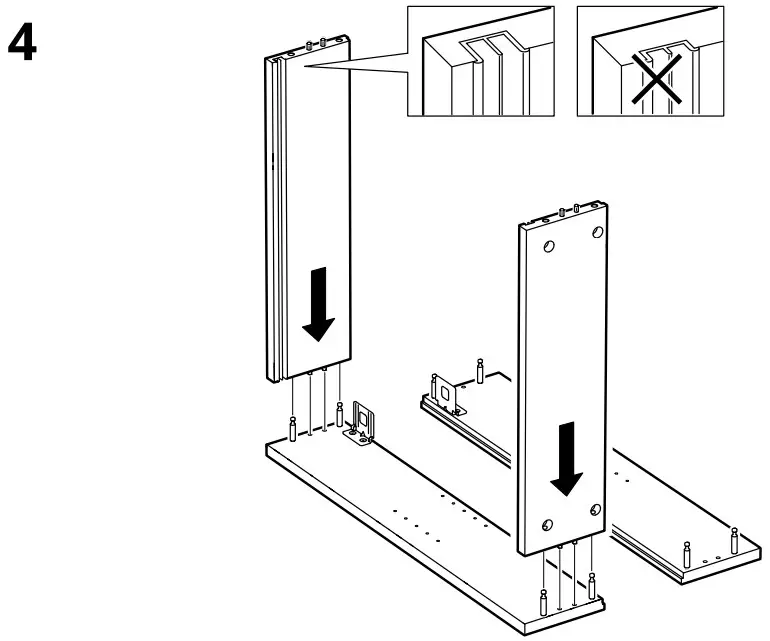 4