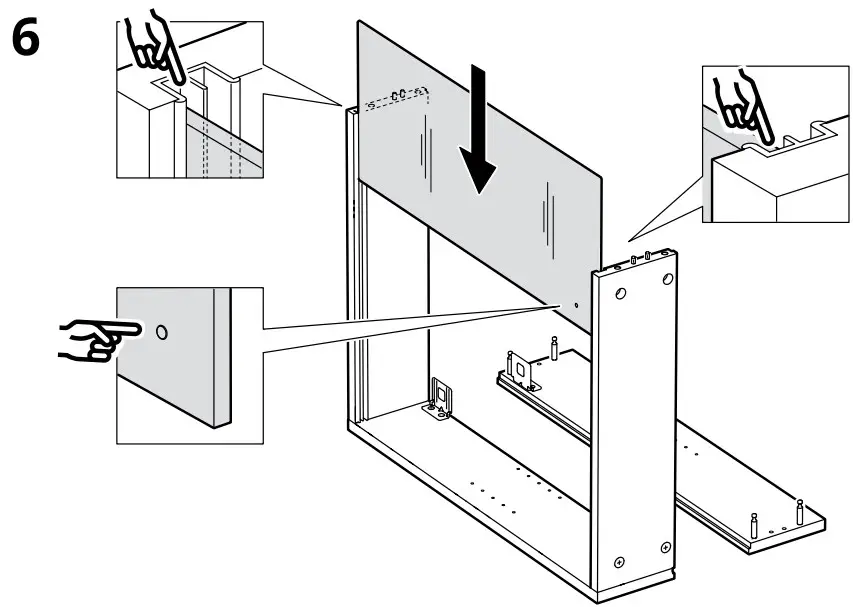 6