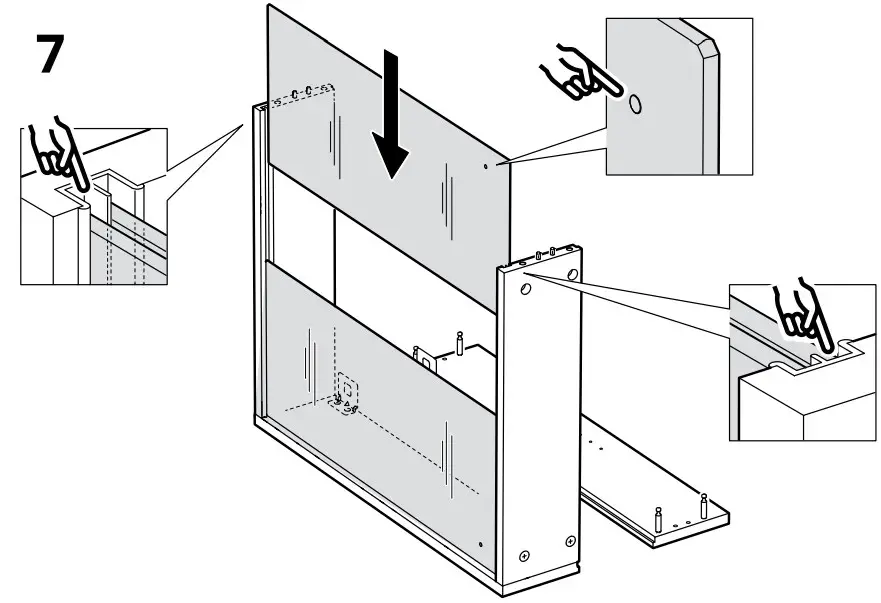 7