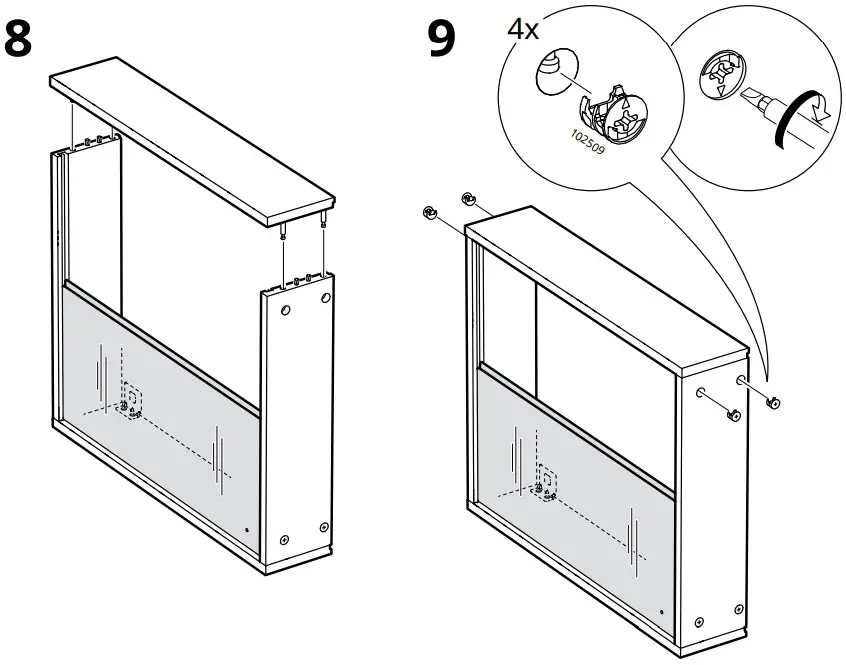 8

9

4x

102509