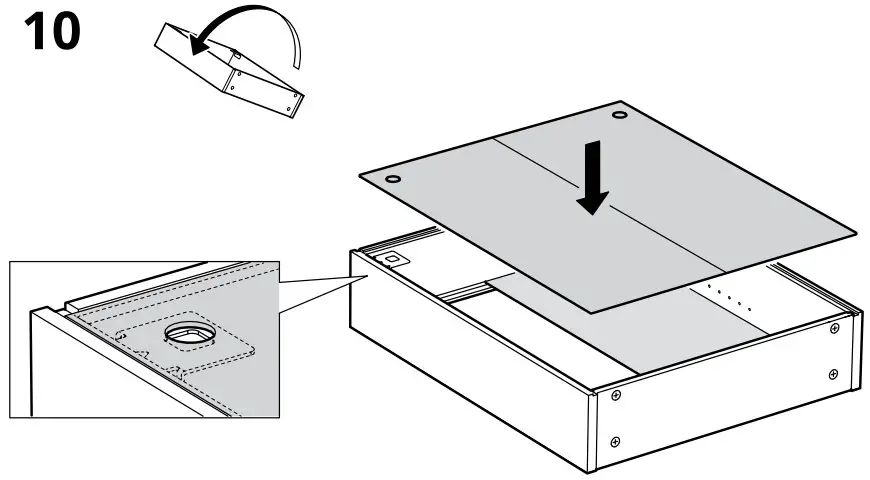 10