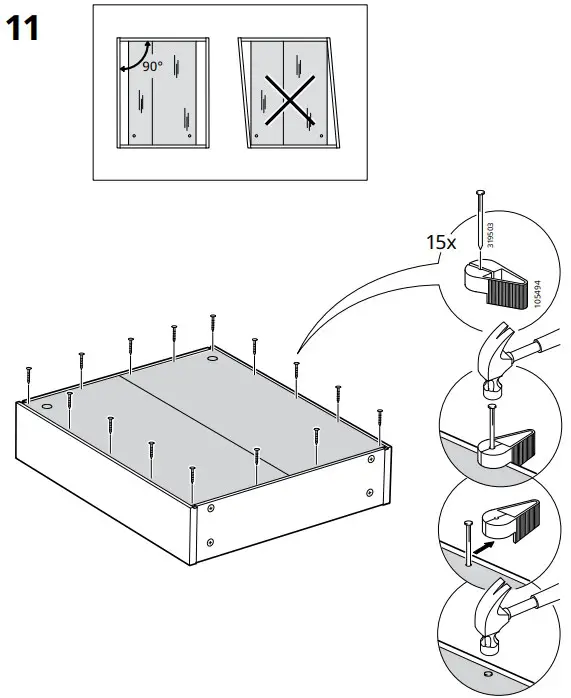 11

90°

15x

319503

105494