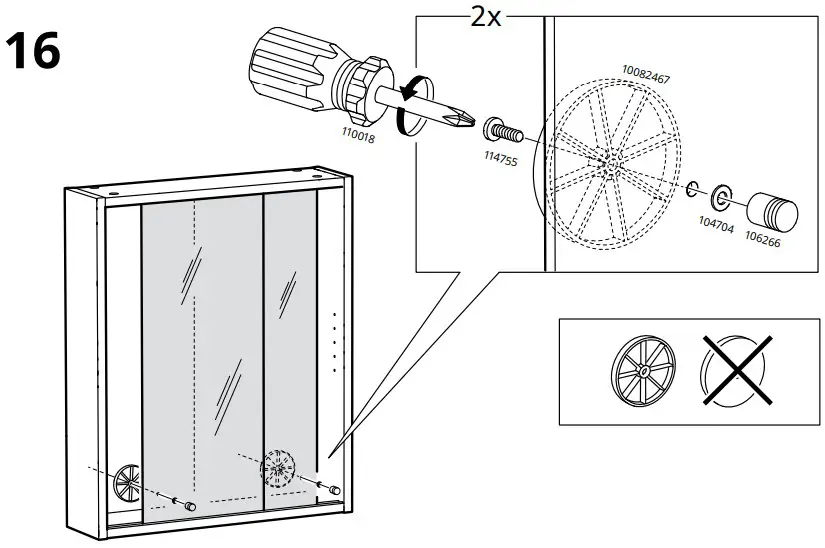 16

2x

110018

114755

10082467

104704

106266