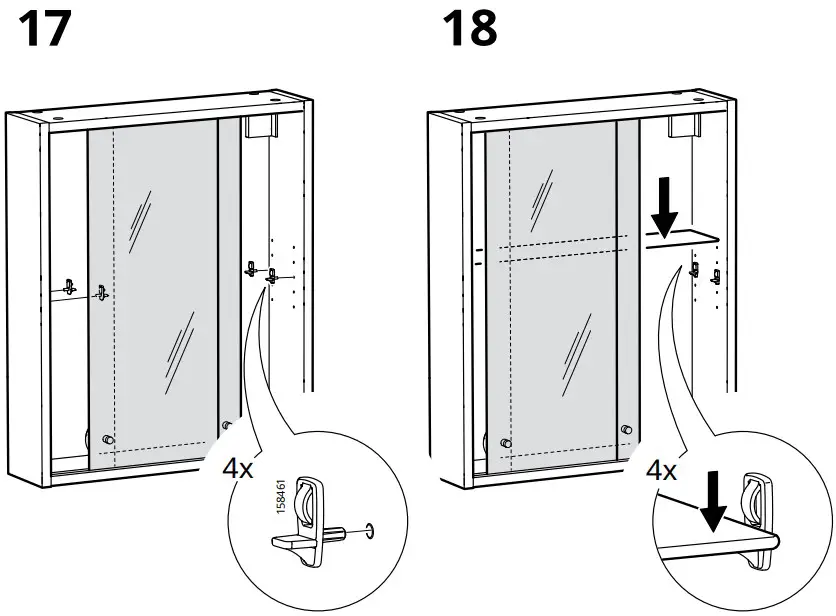 17

4x

158461

18

4x