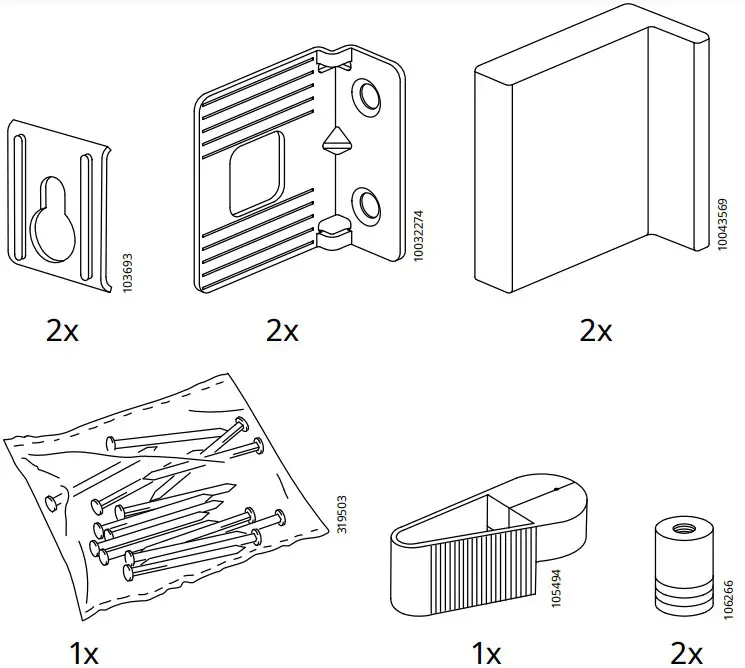 103693
2x

10032274
2x

10043569
2x

319503
1x

105494
1x

106266
2x