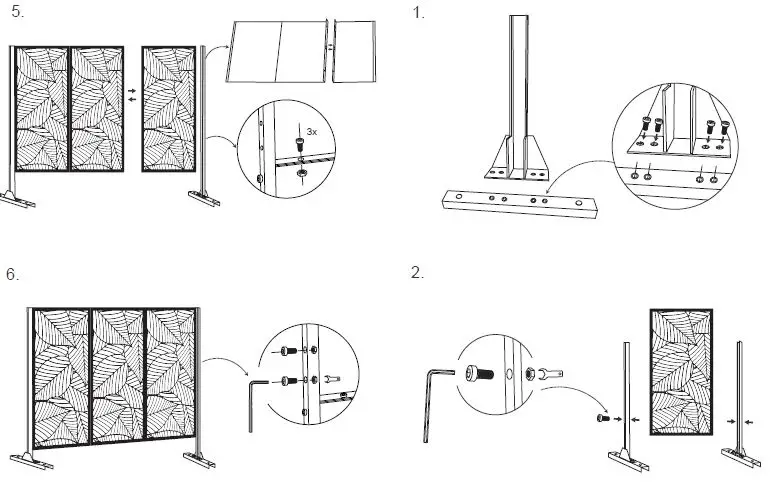 5.

3x

1.

6.

2.