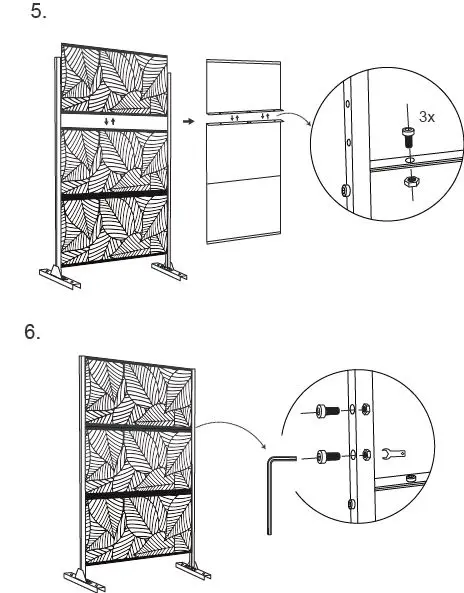 5.

3x

6.