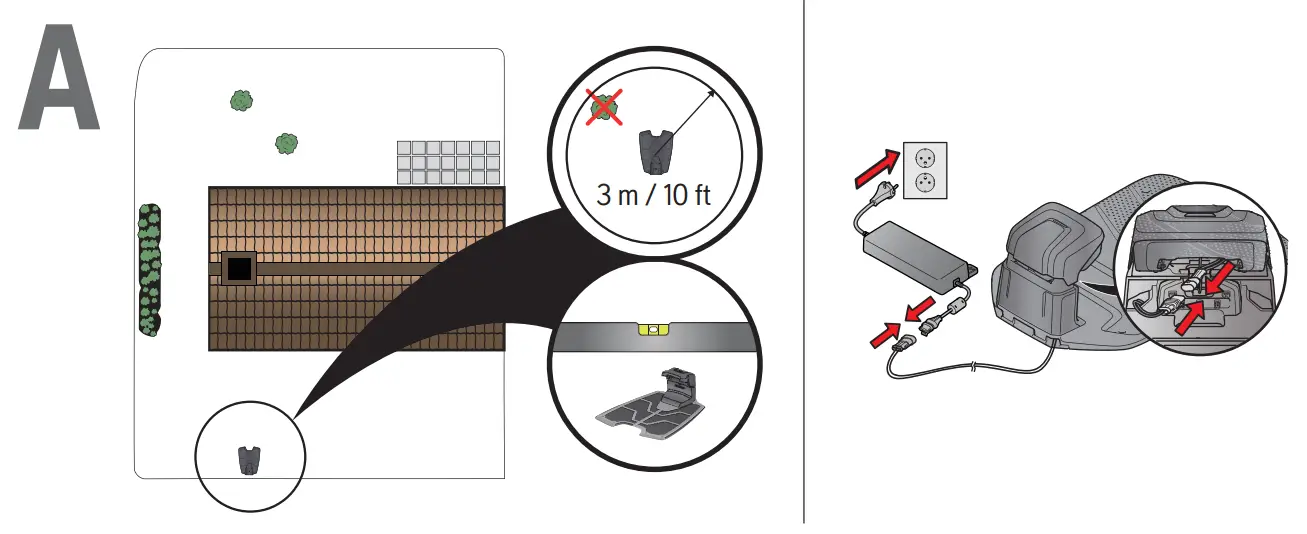 A

3 m / 10 ft