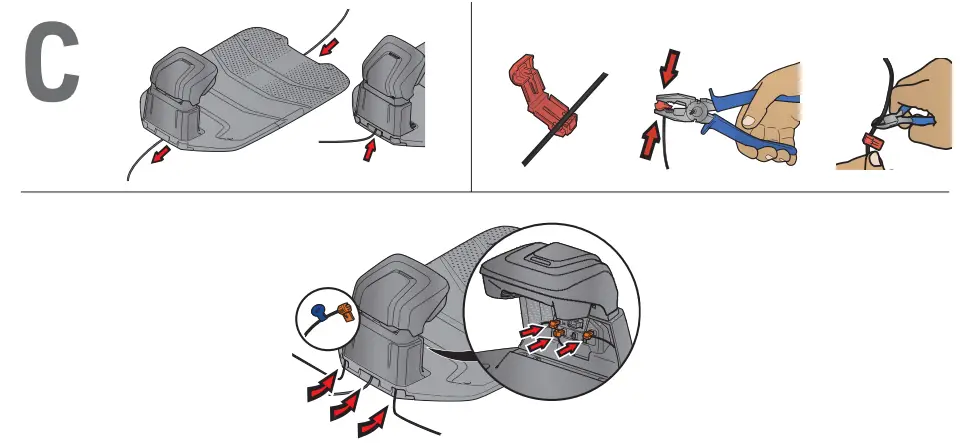 C