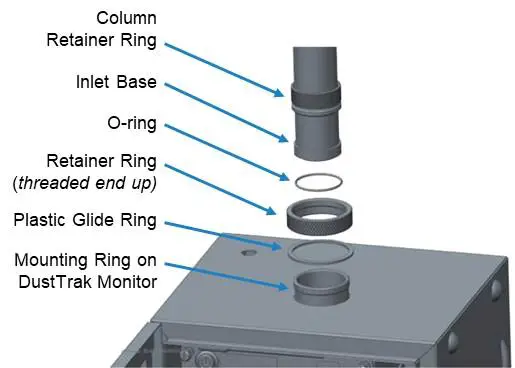 Column Retainer Ring

Inlet Base

O-ring

Retainer Ring (threaded end up)

Plastic Glide Ring

Mounting Ring on DustTrak Monitor