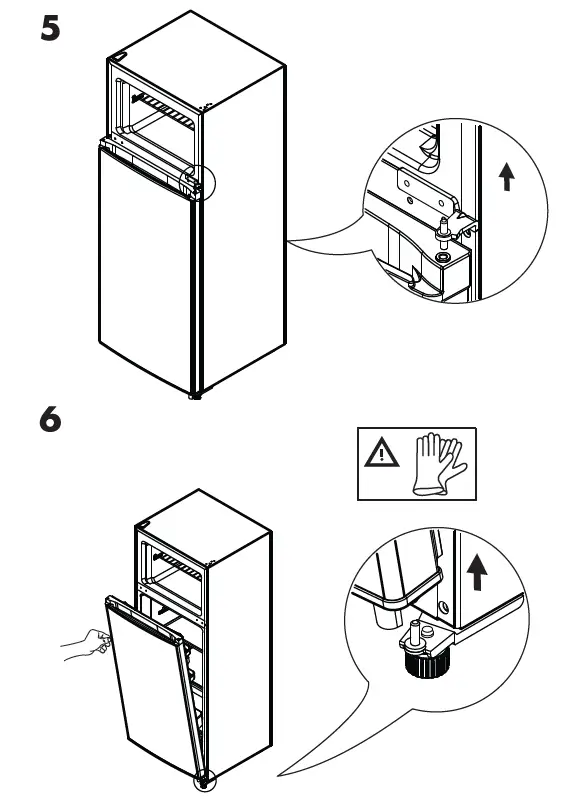 5

6