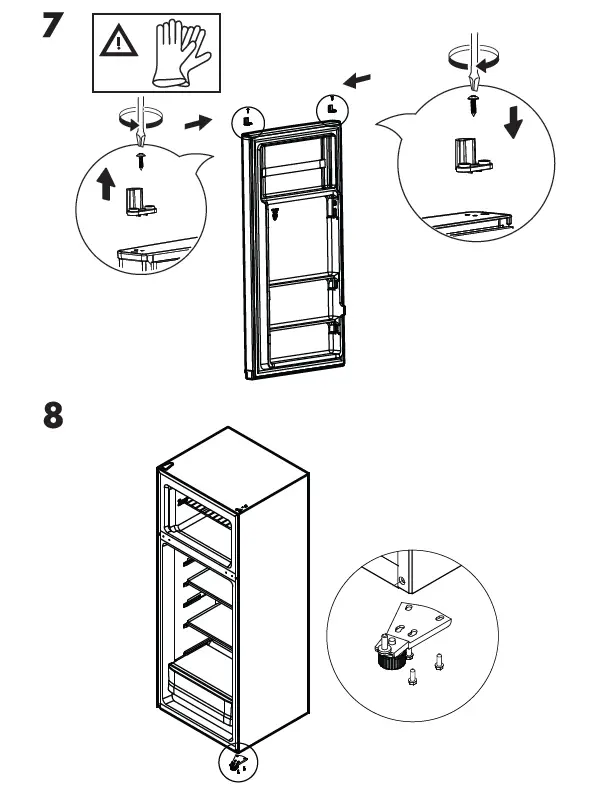 7

8