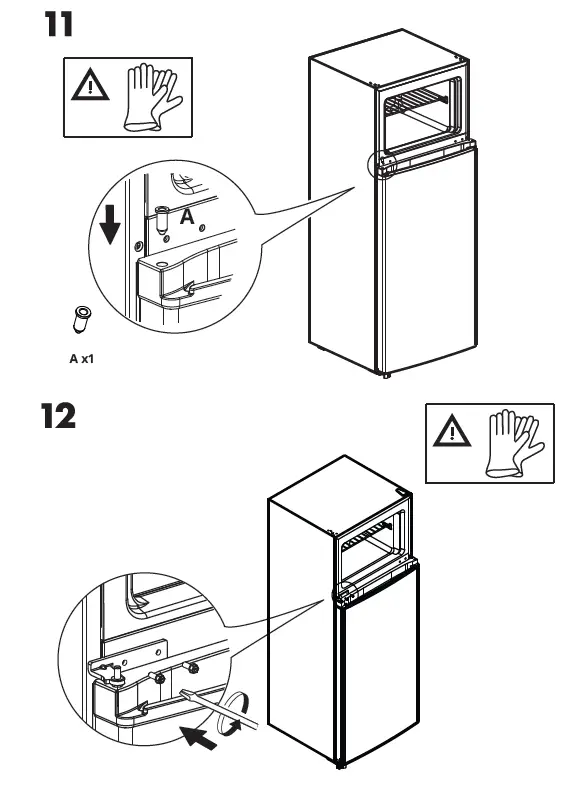 11

A

A x1

12