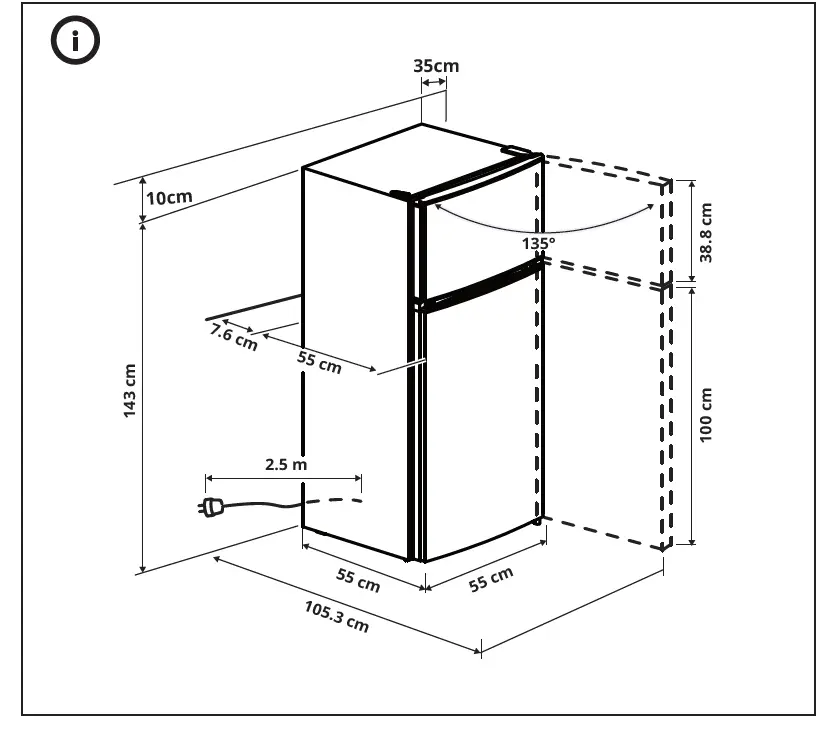 i

35cm

10cm

135°

38.8 cm

7.6 cm

55 cm

143 cm

100 cm

2.5 m

55 cm

55 cm

105.3 cm