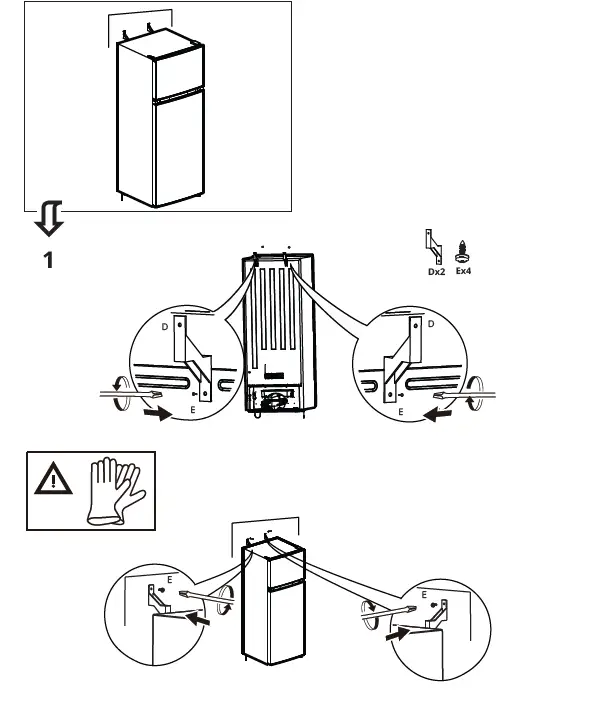 1

Dx2 Ex4

D

E

D

E

E

E