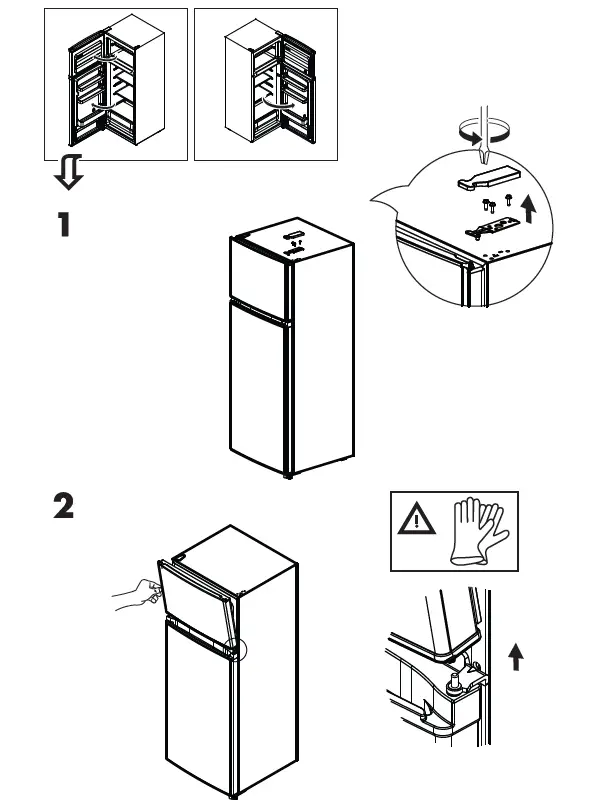 1

2