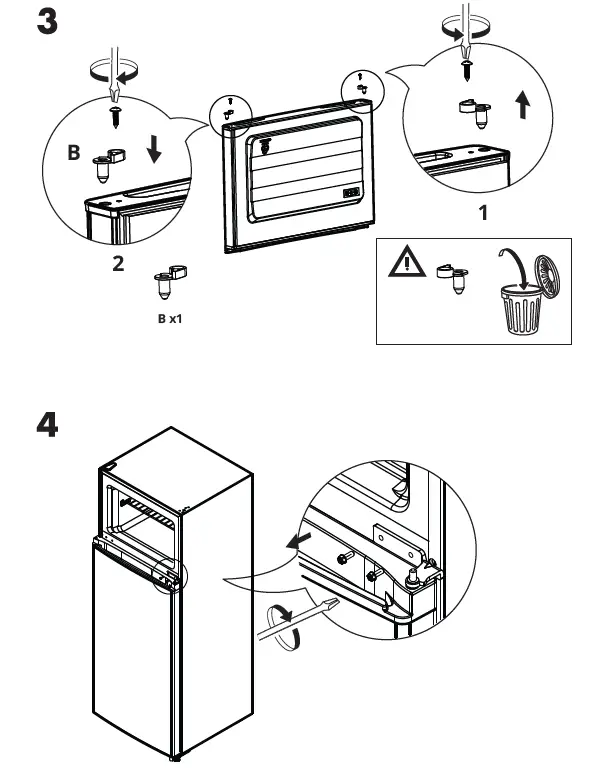 3

B

2

B x1

1

4