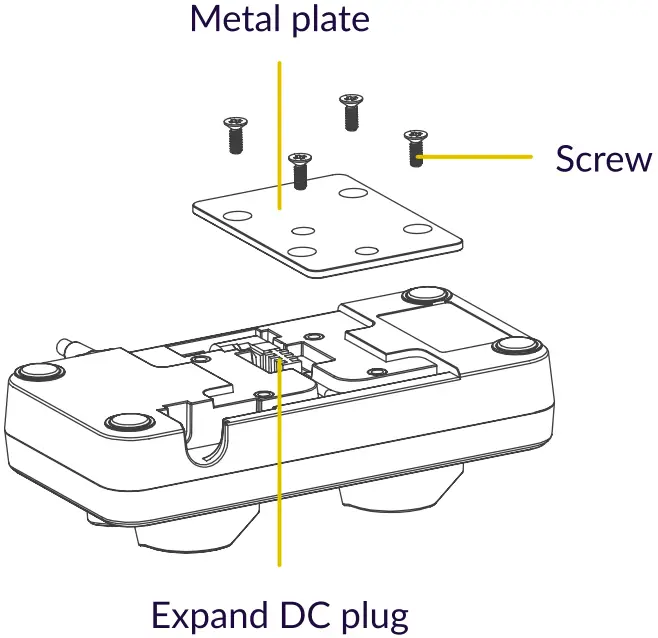 Metal plate

Screw

Expand DC plug