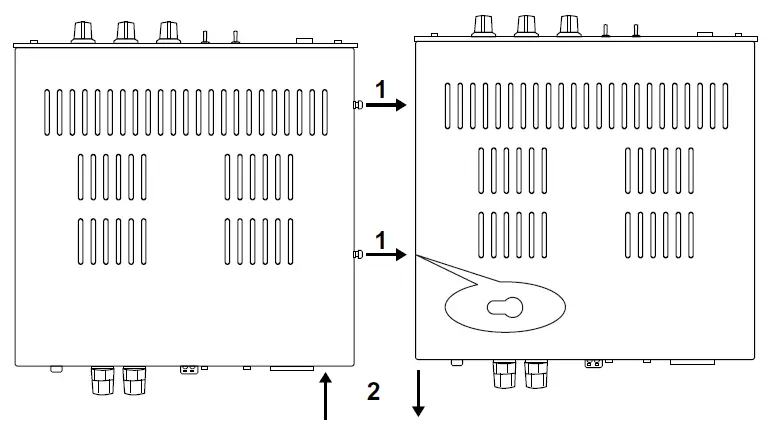 1

1

2