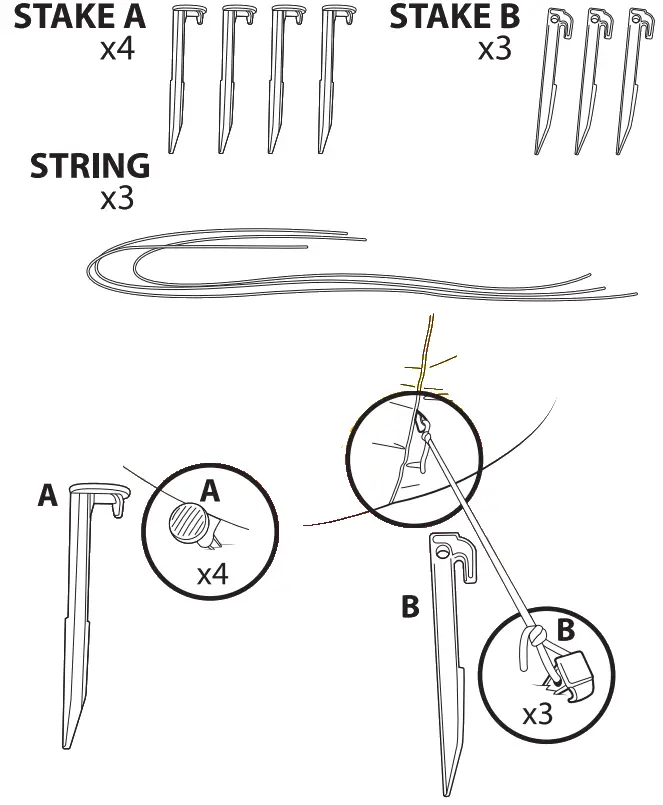 STAKE A
x4

STAKE B
x3

STRING
x3

A

A
x4

B

B
x3