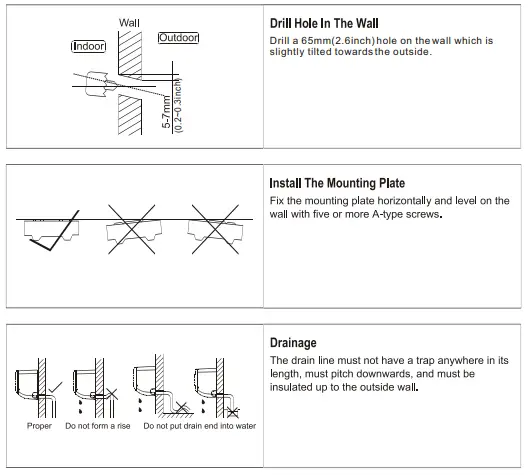 Wall
Indoor
Outdoor
5-7mm
(0.2~0.3inch)

Drill Hole In The Wall
Drill a 65mm(2.6inch) hole on the wall which is slightly tilted towards the outside.

Install The Mounting Plate
Fix the mounting plate horizontally and level on the wall with five or more A-type screws.

Proper
Do not form a rise
Do not put drain end into water

Drainage
The drain line must not have a trap anywhere in its length, must pitch downwards, and must be insulated up to the outside wall.