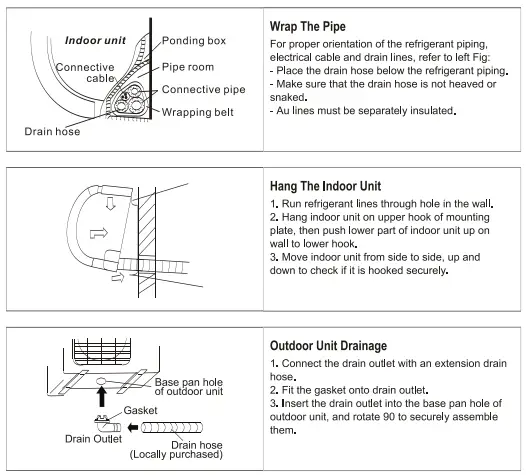 Indoor unit
Ponding box
Connective cable
Pipe room
Connective pipe
Wrapping belt
Drain hose

Wrap The Pipe
For proper orientation of the refrigerant piping, electrical cable and drain lines, refer to left Fig:
- Place the drain hose below the refrigerant piping.
- Make sure that the drain hose is not heaved or snaked.
- Au lines must be separately insulated.

Hang The Indoor Unit
1. Run refrigerant lines through hole in the wall.
2. Hang indoor unit on upper hook of mounting plate, then push lower part of indoor unit up on wall to lower hook.
3. Move indoor unit from side to side, up and down to check if it is hooked securely.

Base pan hole of outdoor unit
Gasket
Drain Outlet
Drain hose (Locally purchased)

Outdoor Unit Drainage
1. Connect the drain outlet with an extension drain hose.
2. Fit the gasket onto drain outlet.
3. Insert the drain outlet into the base pan hole of outdoor unit, and rotate 90 to securely assemble them.