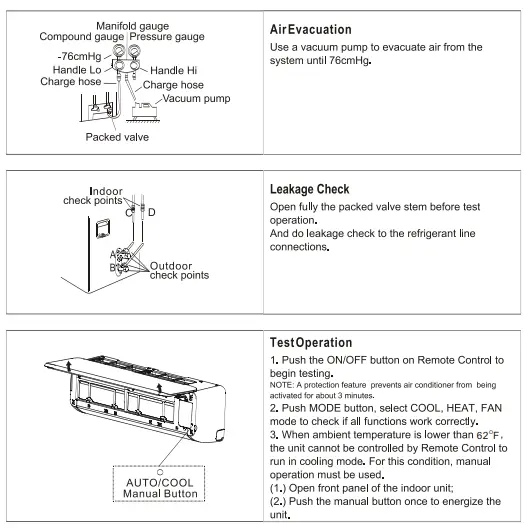 Manifold gauge
Compound gauge Pressure gauge
-76cmHg
Handle Lo
Handle Hi
Charge hose
Charge hose
Vacuum pump
Packed valve

Air Evacuation

Use a vacuum pump to evacuate air from the system until 76cmHg.

Indoor check points
C
D
A
B
Outdoor check points

Leakage Check

Open fully the packed valve stem before test operation.
And do leakage check to the refrigerant line connections.

AUTO/COOL
Manual Button

Test Operation

1. Push the ON/OFF button on Remote Control to begin testing.
NOTE: A protection feature prevents air conditioner from being activated for about 3 minutes.
2. Push MODE button, select COOL, HEAT, FAN mode to check if all functions work correctly.
3. When ambient temperature is lower than 62°F, the unit cannot be controlled by Remote Control to run in cooling mode. For this condition, manual operation must be used.
(1.) Open front panel of the indoor unit;
(2.) Push the manual button once to energize the unit.