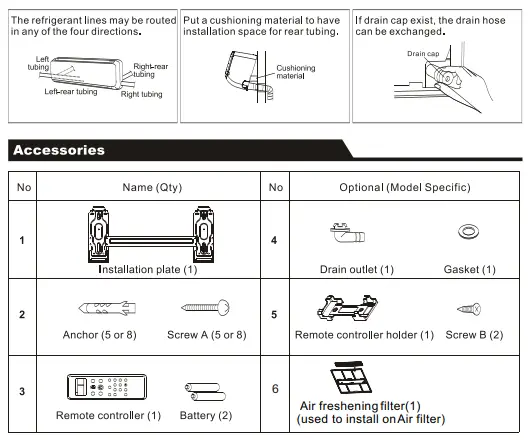 The refrigerant lines may be routed in any of the four directions.

Left tubing
Right-rear tubing
Left-rear tubing
Right tubing

Put a cushioning material to have installation space for rear tubing.

Cushioning material

If drain cap exist, the drain hose can be exchanged.

Drain cap

Accessories

| No | Name (Qty) | No | Optional (Model Specific) |
|---|---|---|---|
| 1 | Installation plate (1) | 4 | Drain outlet (1) Gasket (1) |
| 2 | Anchor (5 or 8) Screw A (5 or 8) | 5 | Remote controller holder (1) Screw B (2) |
| 3 | Remote controller (1) Battery (2) | 6 | Air freshening filter(1) (used to install on Air filter) |