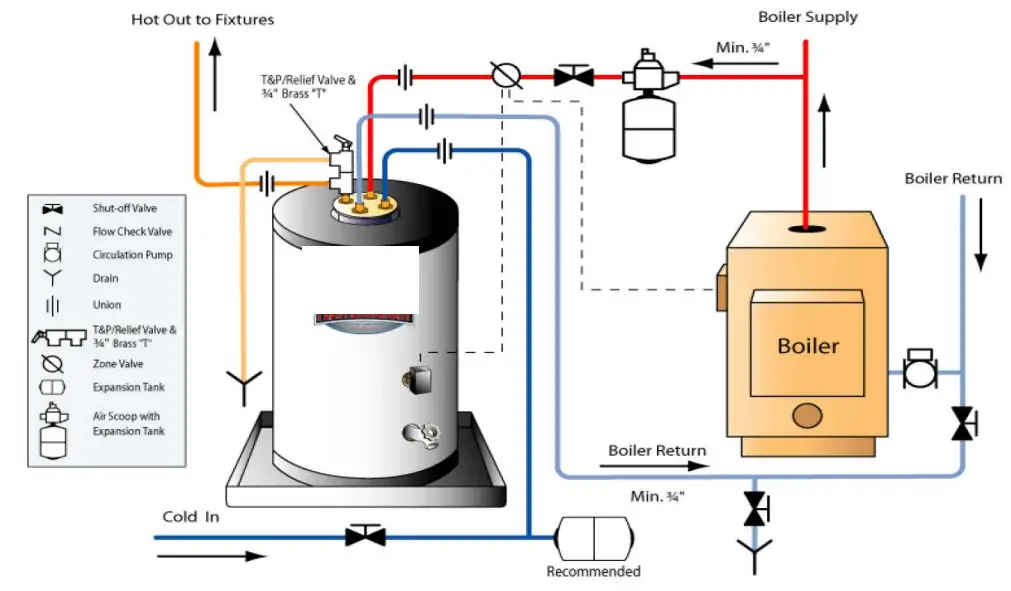 Hot Out to Fixtures

Boiler Supply

Min. ¾"

T&P/Relief Valve & ¾" Brass "T"

Boiler Return

Shut-off Valve
Flow Check Valve
Circulation Pump
Drain
Union
T&P/Relief Valve & ¾" Brass "T"
Zone Valve
Expansion Tank
Air Scoop with Expansion Tank

Boiler

Boiler Return

Min. ¾"

Cold In

Recommended