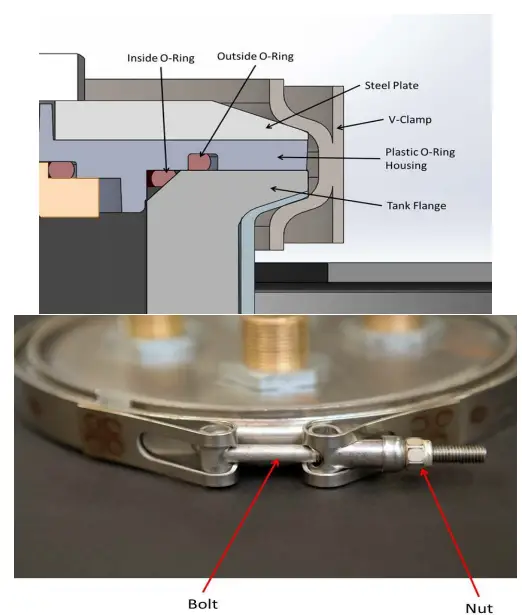 Inside O-Ring
Outside O-Ring
Steel Plate
V-Clamp
Plastic O-Ring Housing
Tank Flange

Bolt
Nut