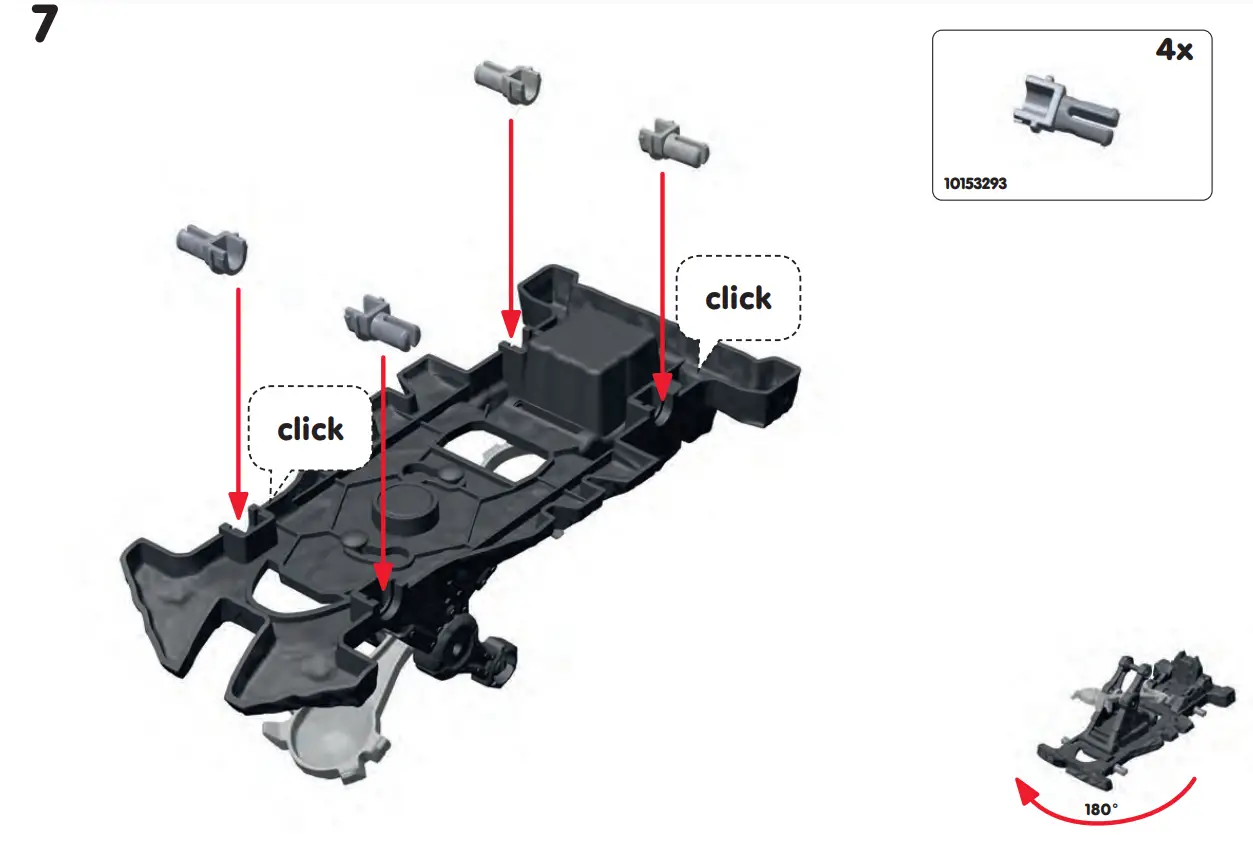 7

4x

10153293

click

click

180°