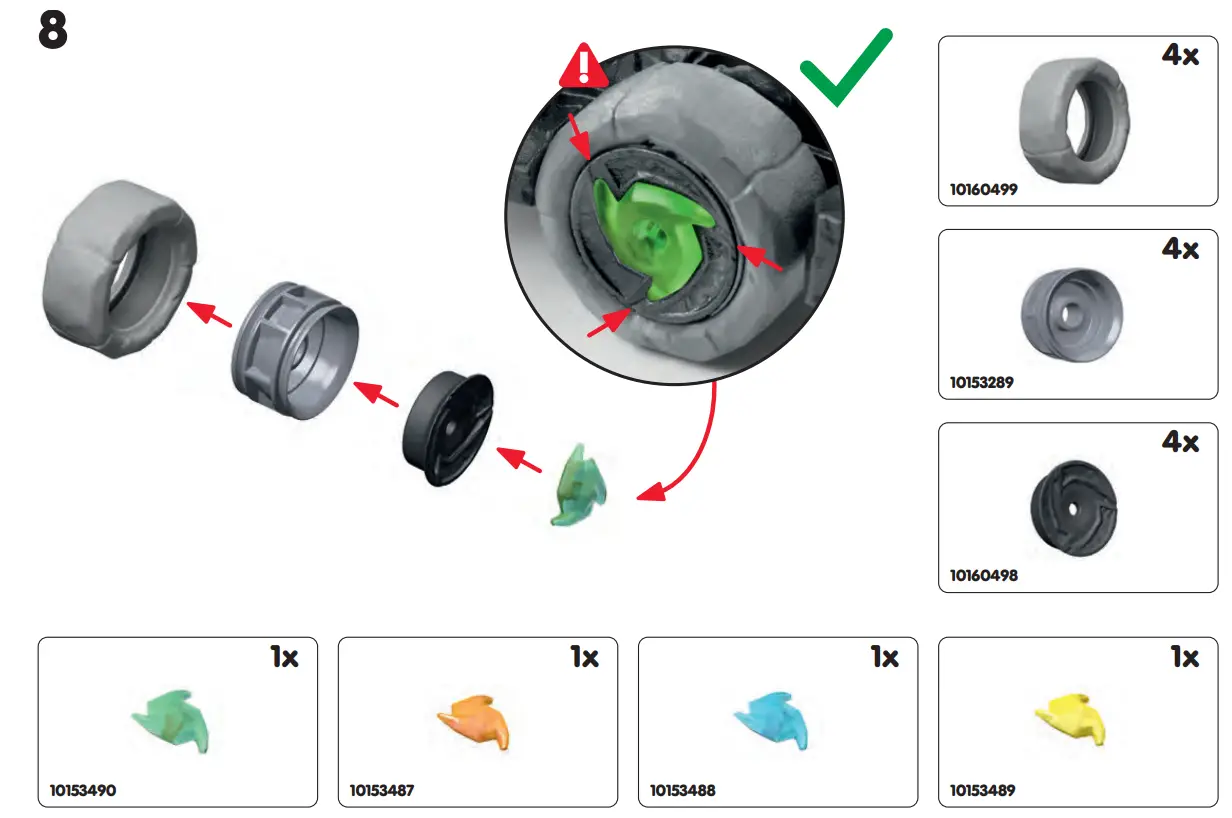 8

4x
10160499

4x
10153289

4x
10160498

1x
10153490

1x
10153487

1x
10153488

1x
10153489