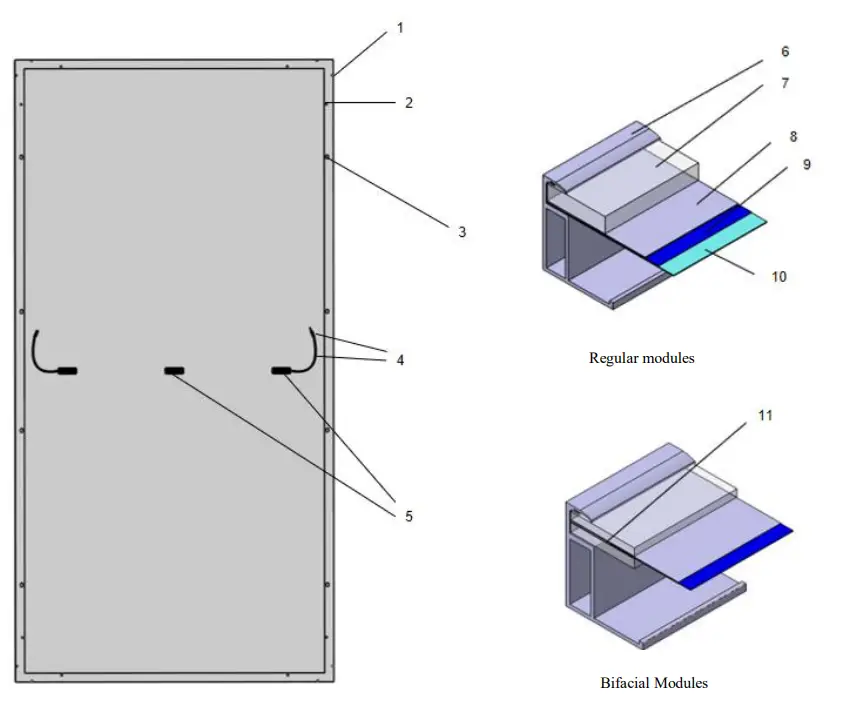 1
2
3
4
5
6
7
8
9
10
Regular modules
11
Bifacial Modules