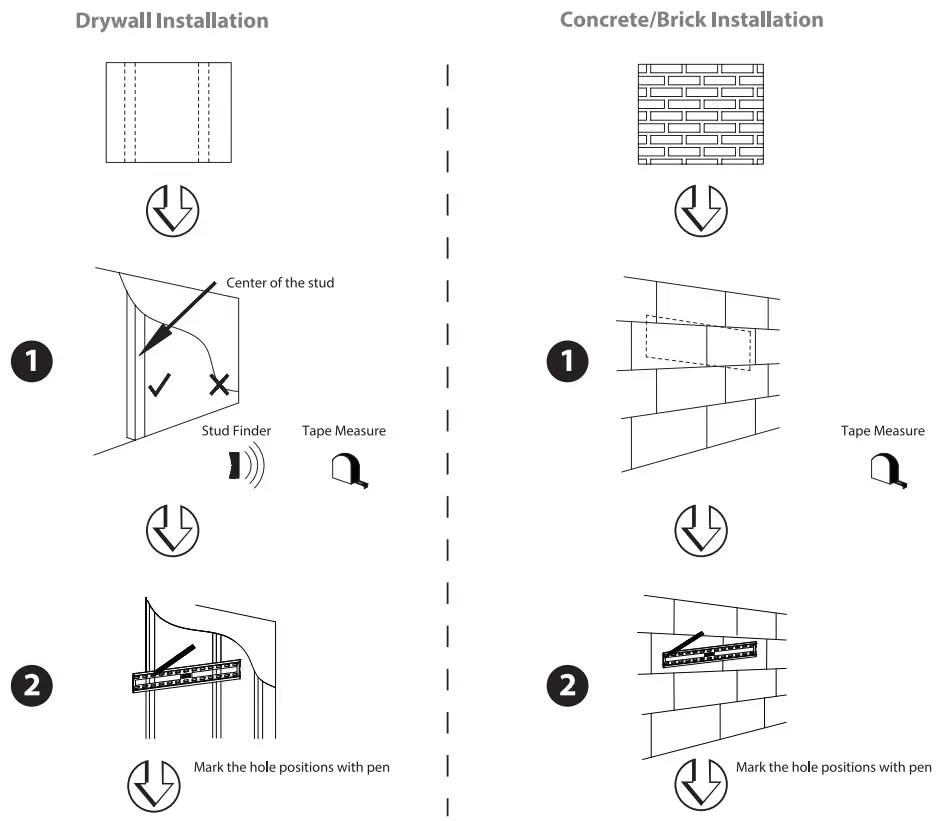 Drywall Installation

1

Center of the stud

Stud Finder

Tape Measure

2

Mark the hole positions with pen

Concrete/Brick Installation

1

Tape Measure

2

Mark the hole positions with pen