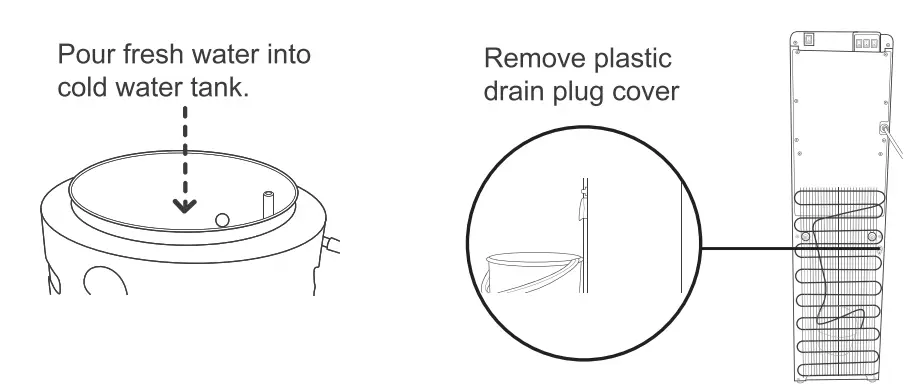 Pour fresh water into cold water tank.

Remove plastic drain plug cover