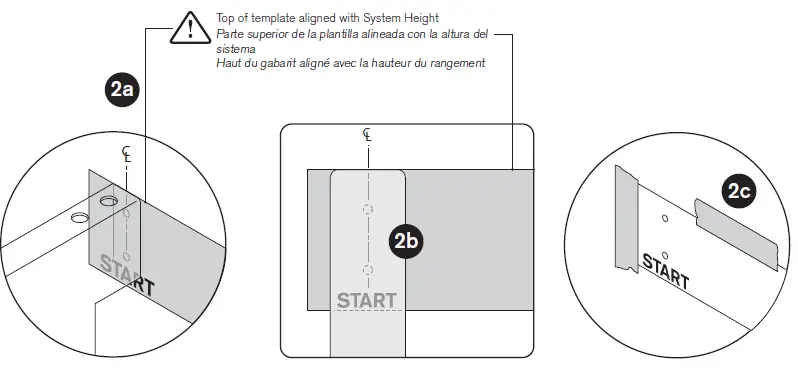 Top of template aligned with System Height
Parte superior de la plantilla alineada con la altura del sistema
Haut du gabarit aligné avec la hauteur du rangement

2a

℄

START

℄

2b

START

2c

START