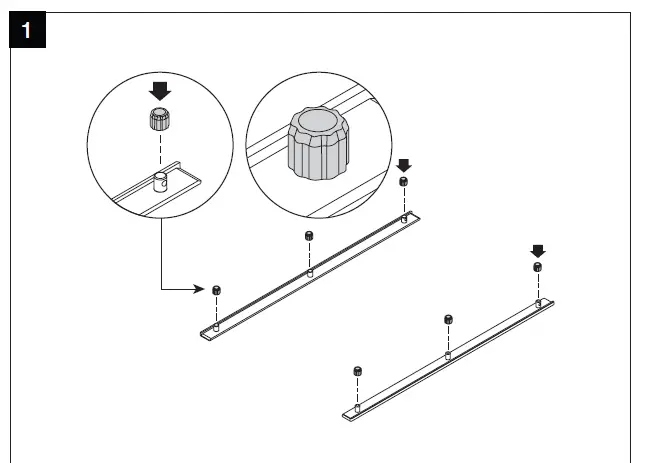 1