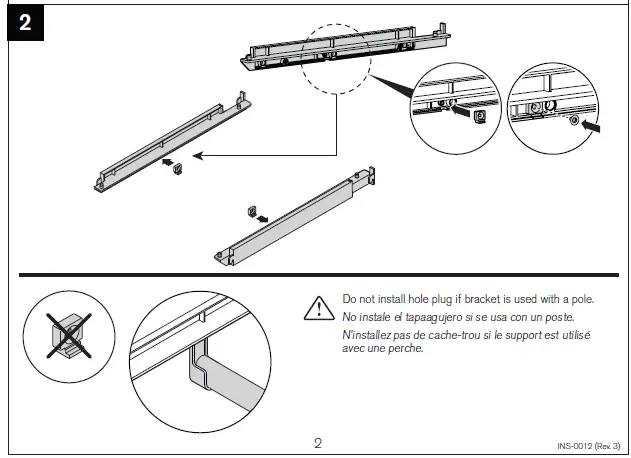 2

Do not install hole plug if bracket is used with a pole.
No instale el tapaagujero si se usa con un poste.
N'installez pas de cache-trou si le support est utilisé avec une perche.

2

INS-0012 (Rev. 3)