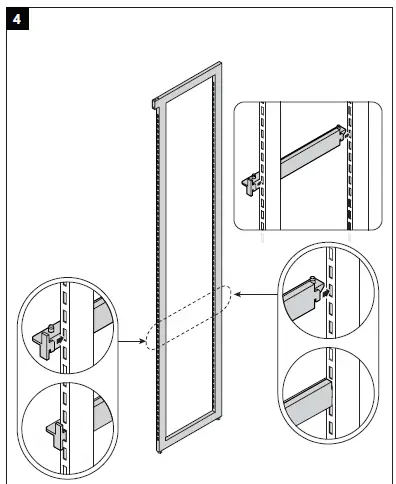 4