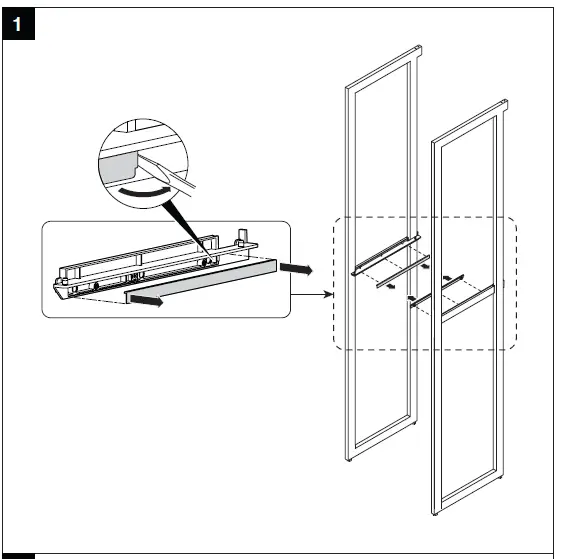 1