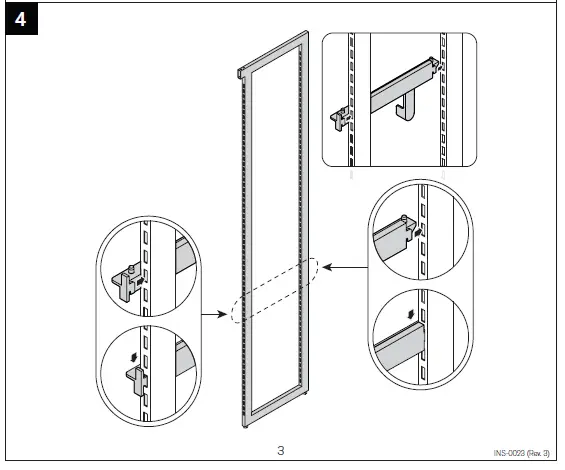 4

3

INS-0023 (Rev. 3)