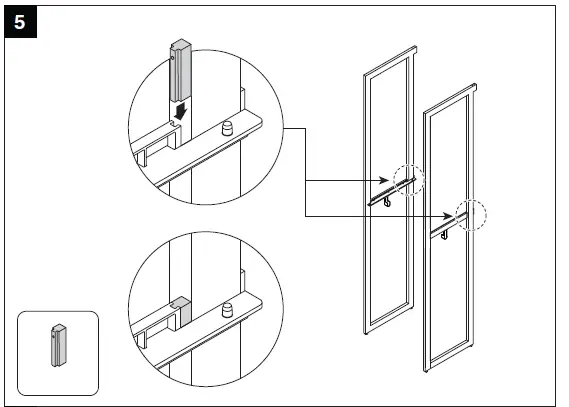 5