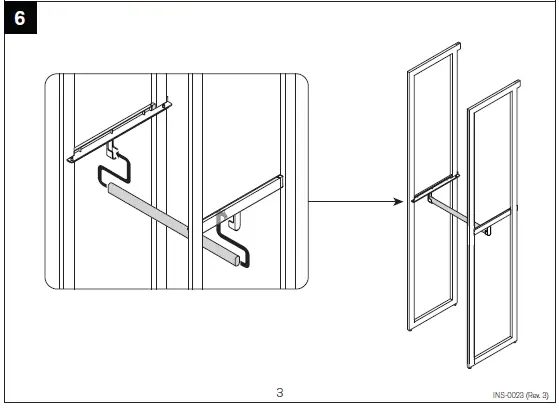 6

3

INS-0023 (Rev. 3)