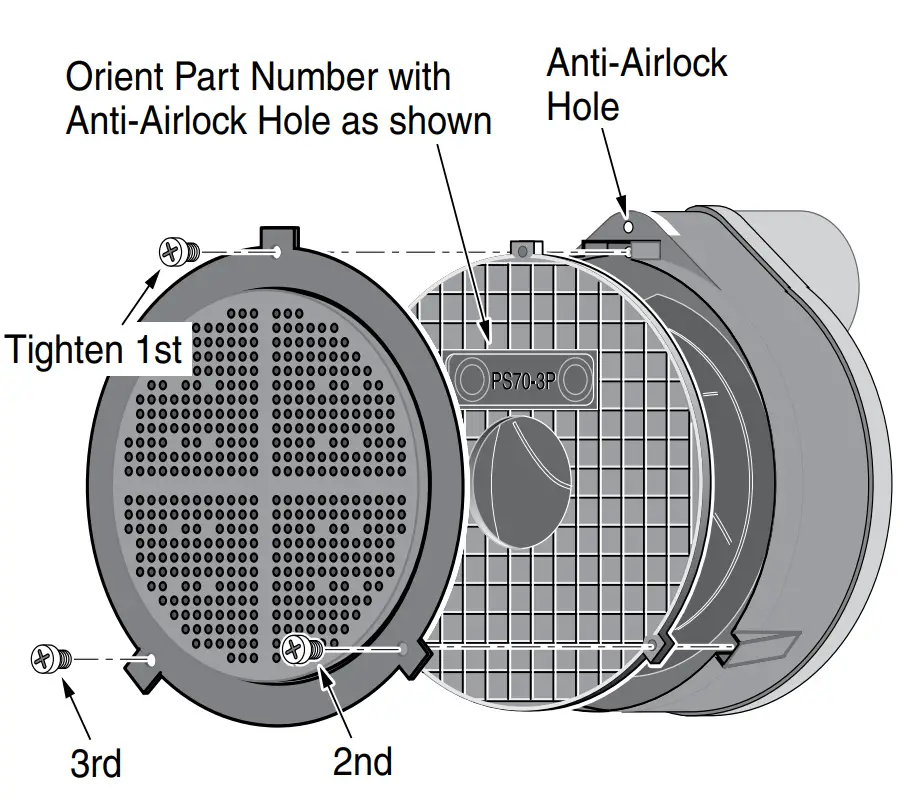 Orient Part Number with Anti-Airlock Hole as shown

Anti-Airlock Hole

Tighten 1st

PS70-3P

3rd

2nd