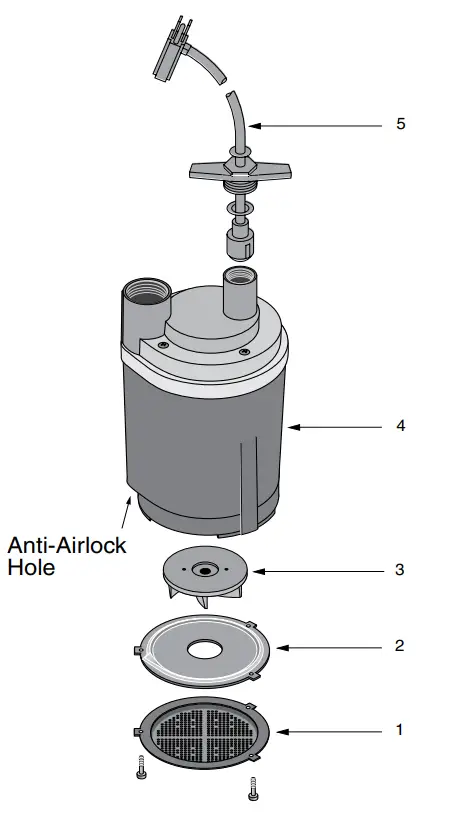 5

4

Anti-Airlock Hole

3

2

1