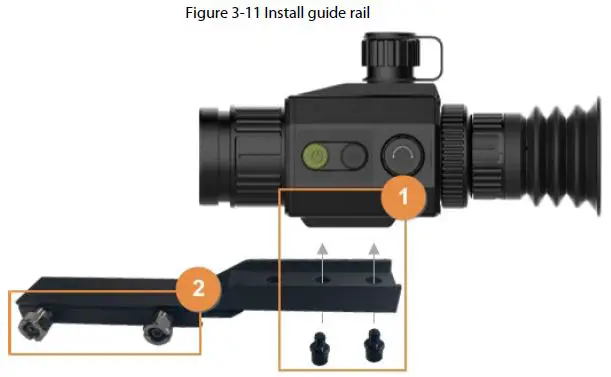 Figure 3-11 Install guide rail

1

2